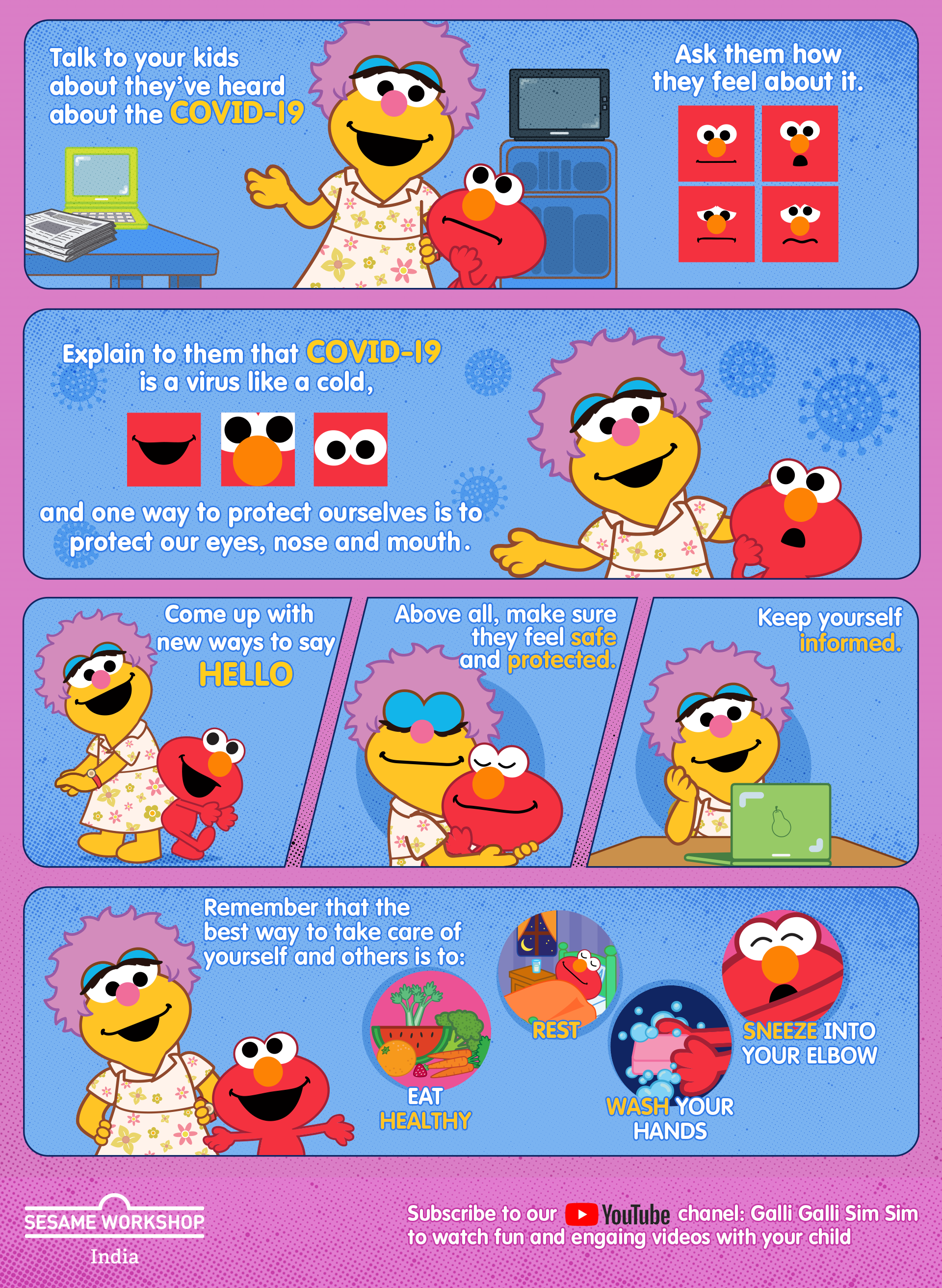 Talk to your kids about they've heard about the COVID-19

Ask them how they feel about it.

Explain to them that COVID-19 is a virus like a cold,

and one way to protect ourselves is to protect our eyes, nose and mouth.

Come up with new ways to say HELLO

Above all, make sure they feel safe and protected.

Keep yourself informed.

Remember that the best way to take care of yourself and others is to:

EAT HEALTHY

REST

WASH YOUR HANDS

SNEEZE INTO YOUR ELBOW

SESAME WORKSHOP
India

Subscribe to our YouTube chanel: Galli Galli Sim Sim to watch fun and engaing videos with your child