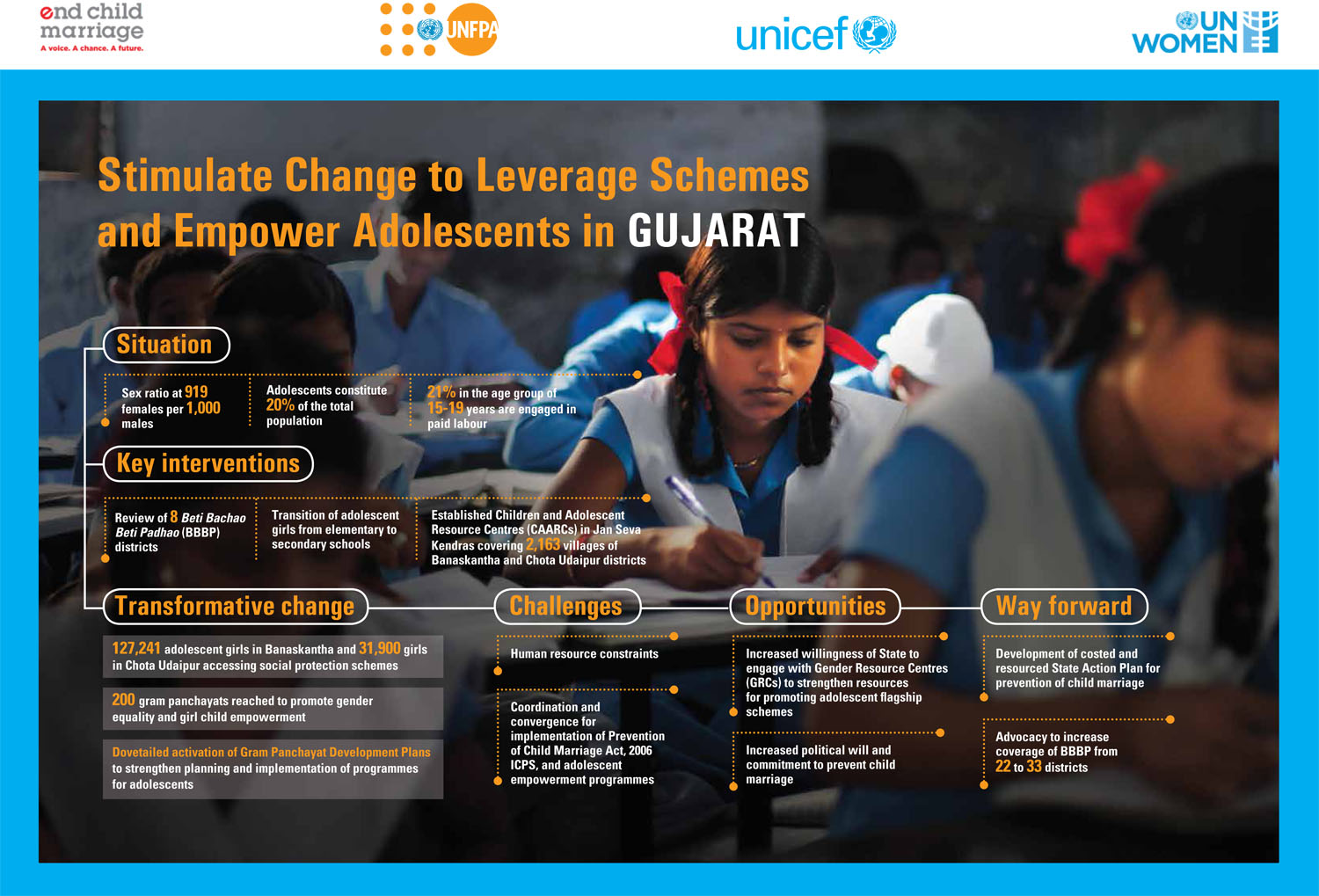 end child marriage
A voice. A chance. A future.

UNFPA

unicef

UN WOMEN

Stimulate Change to Leverage Schemes and Empower Adolescents in GUJARAT

Situation

Sex ratio at 919 females per 1,000 males

Adolescents constitute 20% of the total population

21% in the age group of 15-19 years are engaged in paid labour

Key interventions

Review of 8 Beti Bachao Beti Padhao (BBBP) districts

Transition of adolescent girls from elementary to secondary schools

Established Children and Adolescent Resource Centres (CAARCs) in Jan Seva Kendras covering 2,163 villages of Banaskantha and Chota Udaipur districts

Transformative change

127,241 adolescent girls in Banaskantha and 31,900 girls in Chota Udaipur accessing social protection schemes

200 gram panchayats reached to promote gender equality and girl child empowerment

Dovetailed activation of Gram Panchayat Development Plans to strengthen planning and implementation of programmes for adolescents

Challenges

Human resource constraints

Coordination and convergence for implementation of Prevention of Child Marriage Act, 2006 ICPS, and adolescent empowerment programmes

Opportunities

Increased willingness of State to engage with Gender Resource Centres (GRCs) to strengthen resources for promoting adolescent flagship schemes

Increased political will and commitment to prevent child marriage

Way forward

Development of costed and resourced State Action Plan for prevention of child marriage

Advocacy to increase coverage of BBBP from 22 to 33 districts