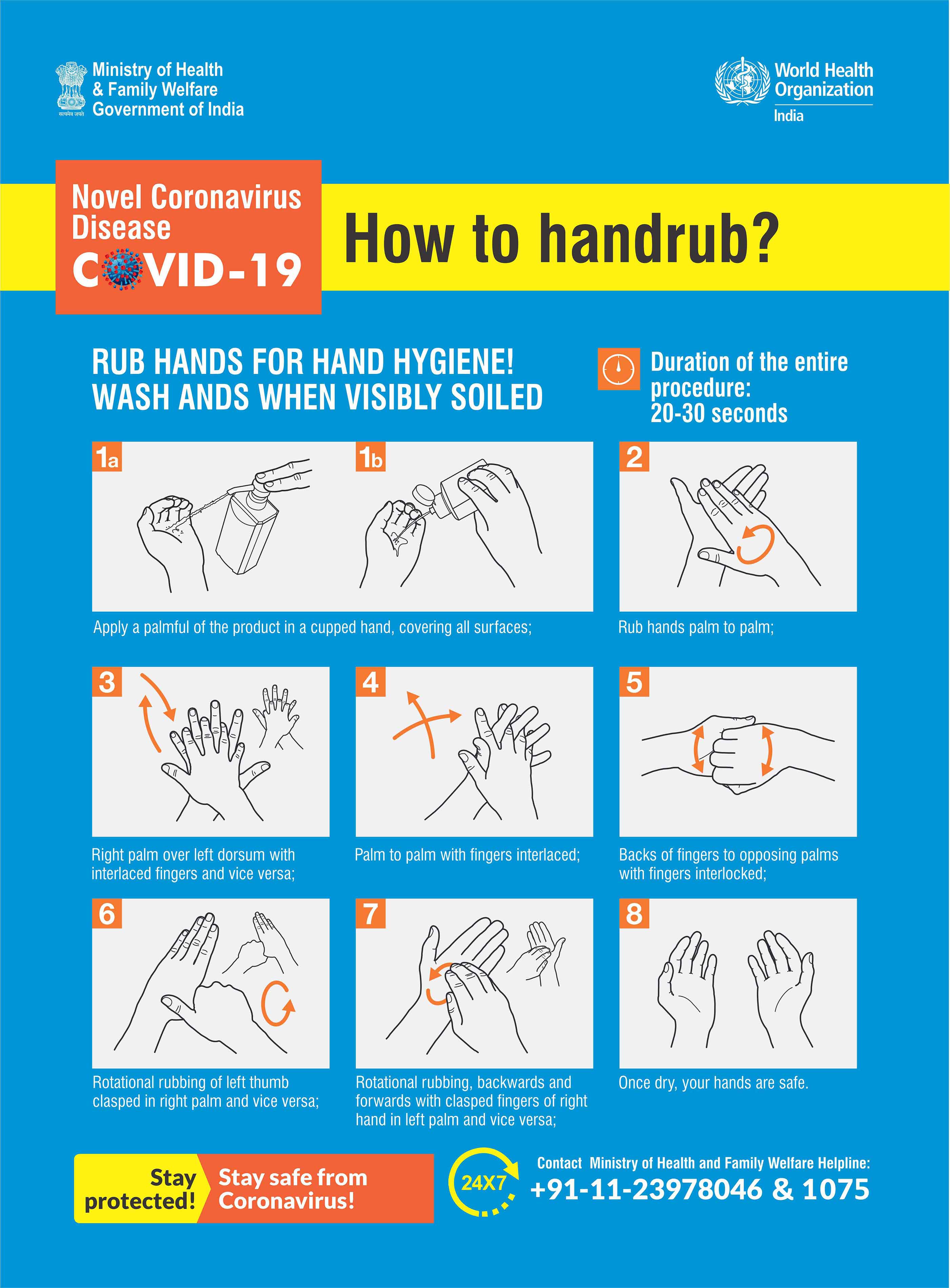 सत्यमेव जयते Ministry of Health & Family Welfare Government of India

World Health Organization India

Novel Coronavirus Disease COVID-19

How to handrub?

RUB HANDS FOR HAND HYGIENE! WASH ANDS WHEN VISIBLY SOILED

Duration of the entire procedure: 20-30 seconds

1a

1b

Apply a palmful of the product in a cupped hand, covering all surfaces;

2

Rub hands palm to palm;

3

Right palm over left dorsum with interlaced fingers and vice versa;

4

Palm to palm with fingers interlaced;

5

Backs of fingers to opposing palms with fingers interlocked;

6

Rotational rubbing of left thumb clasped in right palm and vice versa;

7

Rotational rubbing, backwards and forwards with clasped fingers of right hand in left palm and vice versa;

8

Once dry, your hands are safe.

Stay protected! Stay safe from Coronavirus!

24X7

Contact Ministry of Health and Family Welfare Helpline: +91-11-23978046 & 1075