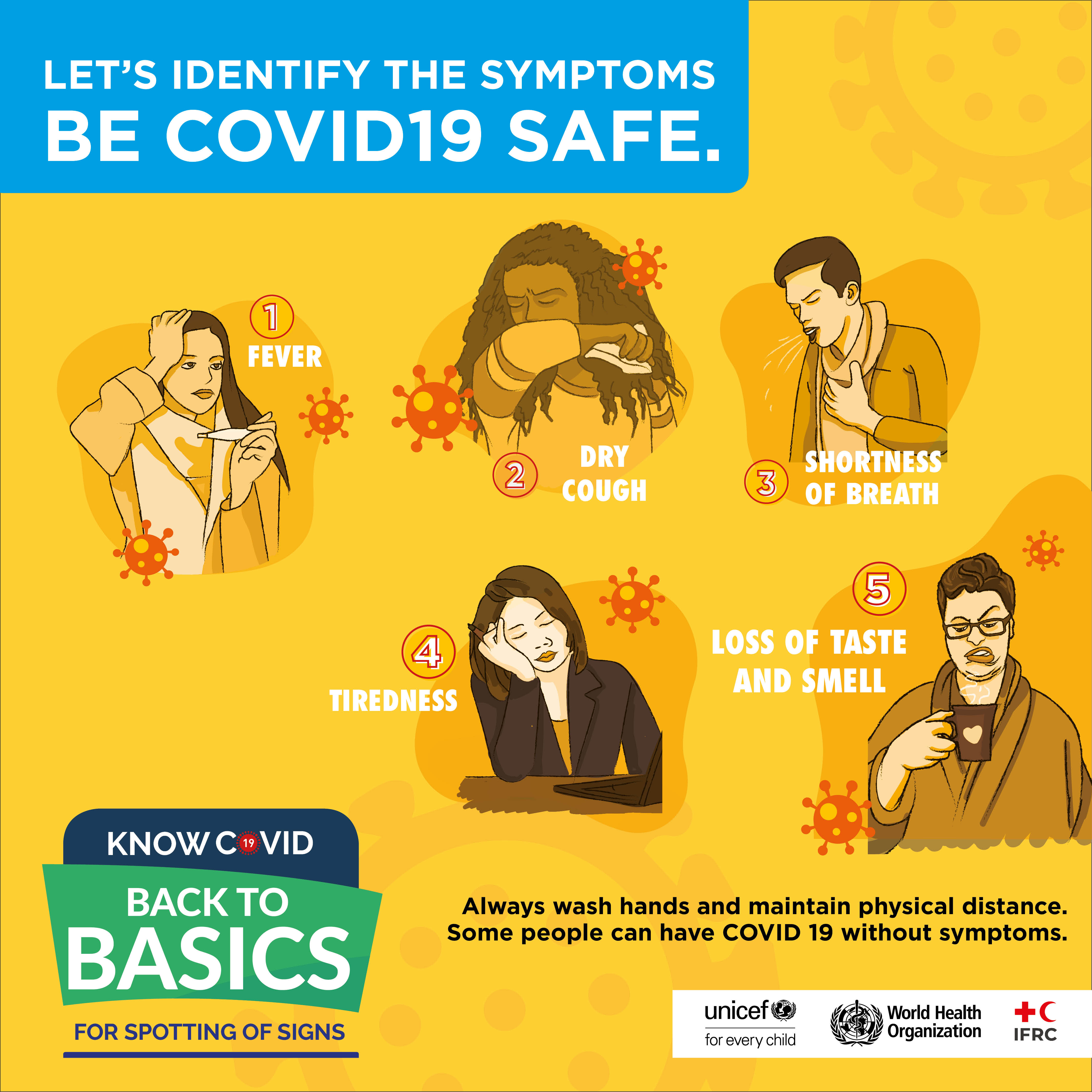 LET'S IDENTIFY THE SYMPTOMS
BE COVID19 SAFE.

1
FEVER

2
DRY COUGH

3
SHORTNESS OF BREATH

4
TIREDNESS

5
LOSS OF TASTE AND SMELL

KNOW COVID
19
BACK TO BASICS
FOR SPOTTING OF SIGNS

Always wash hands and maintain physical distance. Some people can have COVID 19 without symptoms.

unicef
for every child

World Health Organization

IFRC