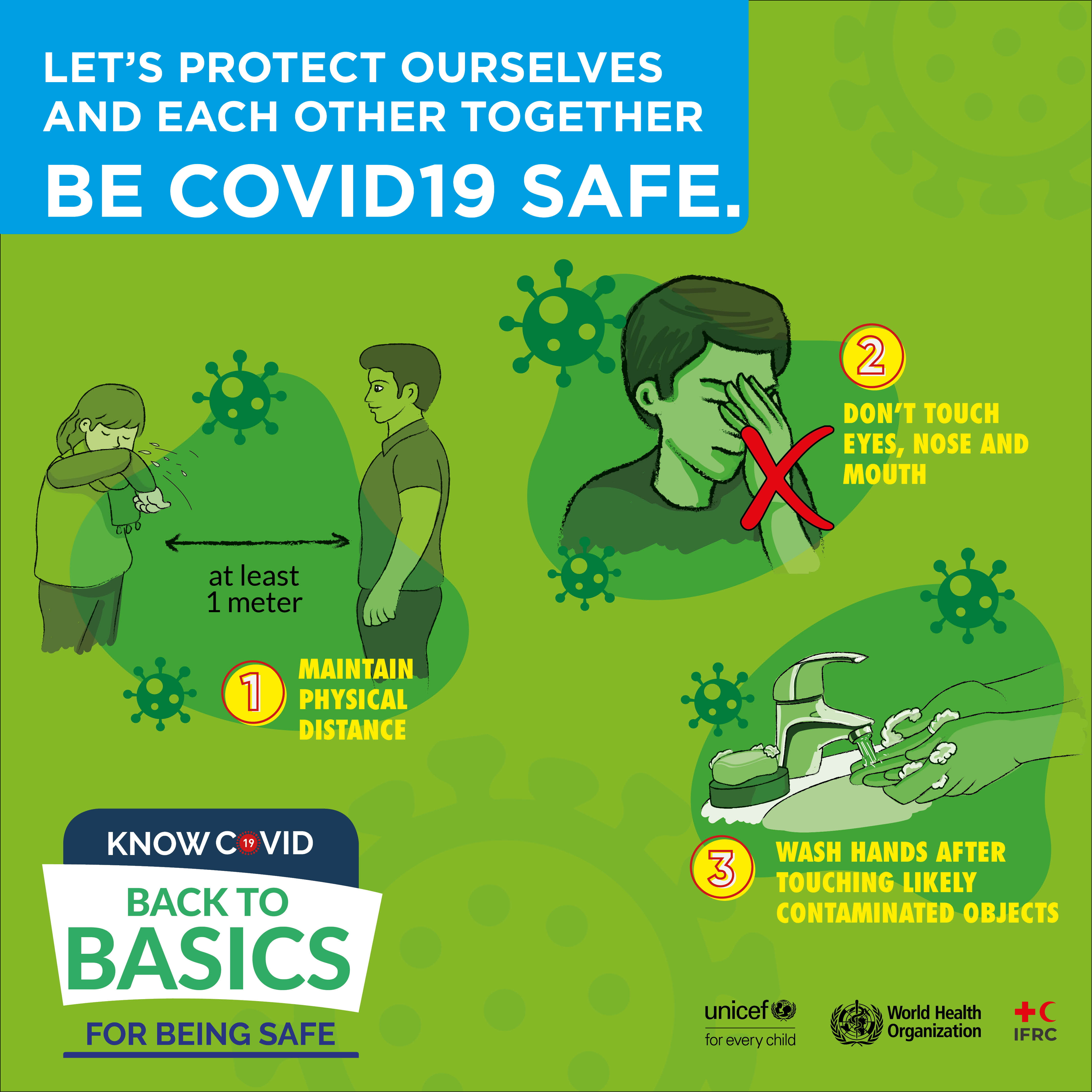 LET'S PROTECT OURSELVES AND EACH OTHER TOGETHER

BE COVID19 SAFE.

at least 1 meter

1 MAINTAIN PHYSICAL DISTANCE

2 DON'T TOUCH EYES, NOSE AND MOUTH

3 WASH HANDS AFTER TOUCHING LIKELY CONTAMINATED OBJECTS

KNOW COVID 19

BACK TO BASICS

FOR BEING SAFE

unicef for every child

World Health Organization

IFRC