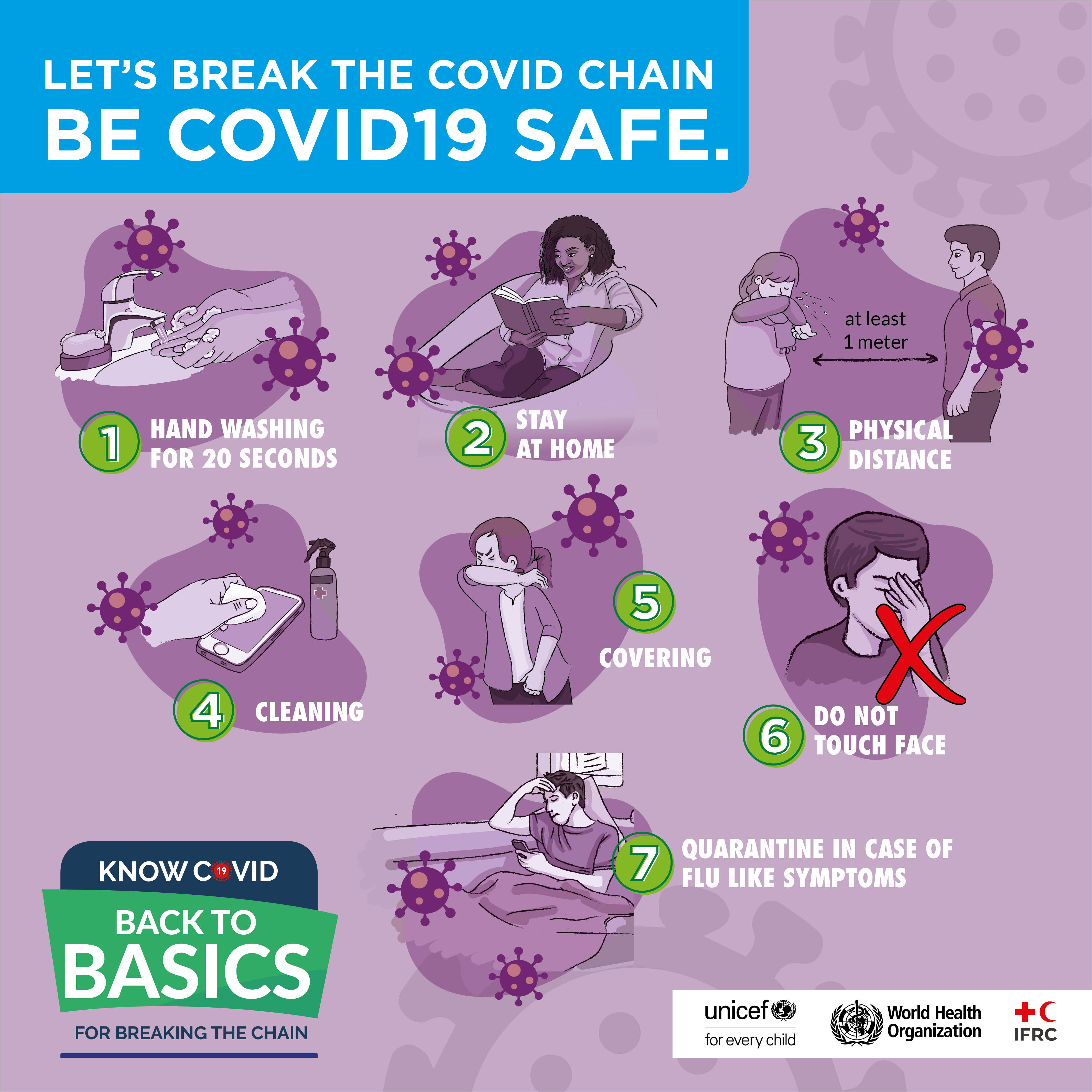 LET'S BREAK THE COVID CHAIN
BE COVID19 SAFE.

1 HAND WASHING FOR 20 SECONDS

2 STAY AT HOME

at least 1 meter

3 PHYSICAL DISTANCE

4 CLEANING

5 COVERING

6 DO NOT TOUCH FACE

7 QUARANTINE IN CASE OF FLU LIKE SYMPTOMS

KNOW COVID 19
BACK TO BASICS
FOR BREAKING THE CHAIN

unicef for every child
World Health Organization
IFRC