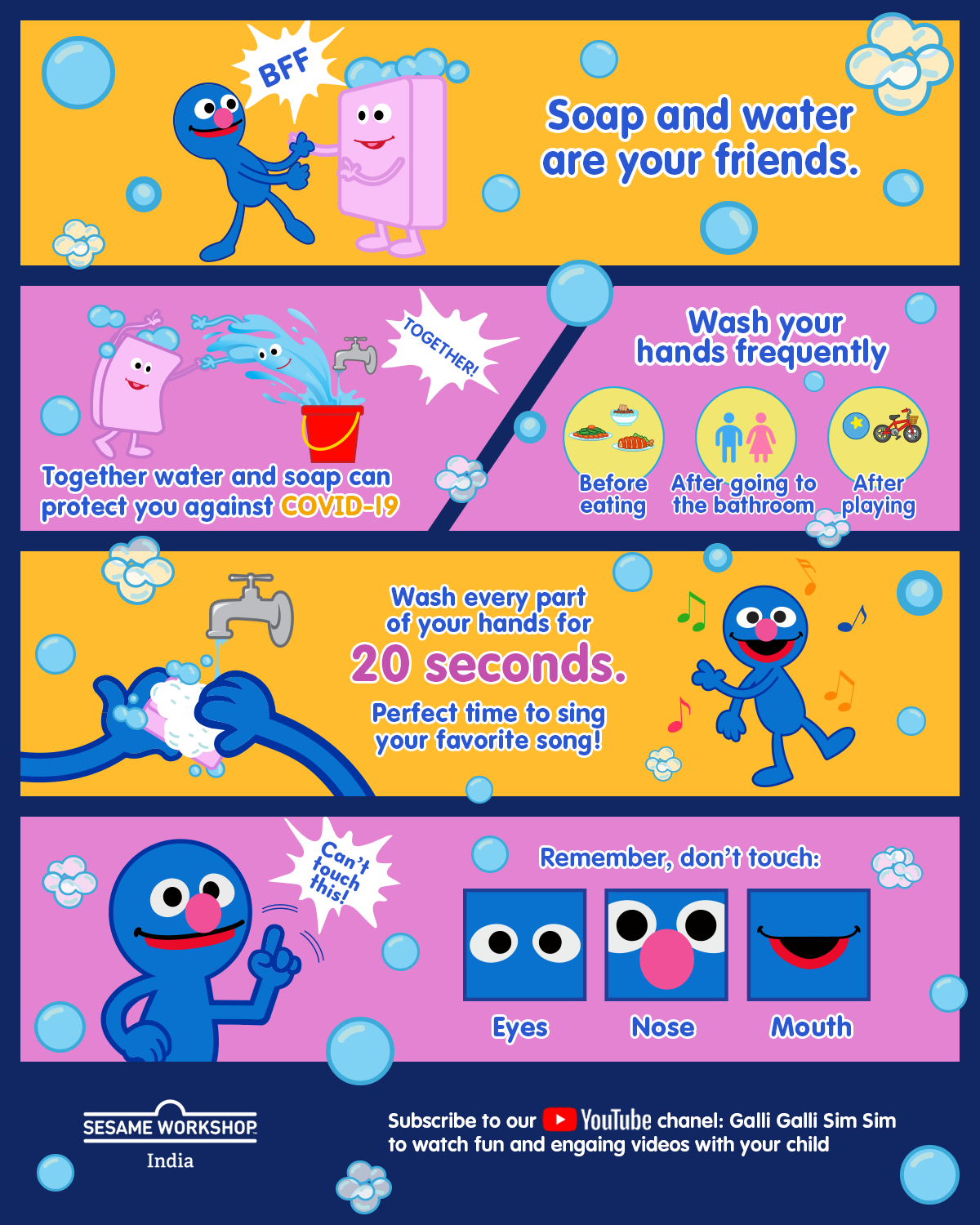 BFF

Soap and water are your friends.

TOGETHER!

Together water and soap can protect you against COVID-19

Wash your hands frequently

Before eating

After going to the bathroom

After playing

Wash every part of your hands for

20 seconds.

Perfect time to sing your favorite song!

Can't touch this!

Remember, don't touch:

Eyes

Nose

Mouth

SESAME WORKSHOP
India

Subscribe to our YouTube chanel: Galli Galli Sim Sim to watch fun and engaging videos with your child